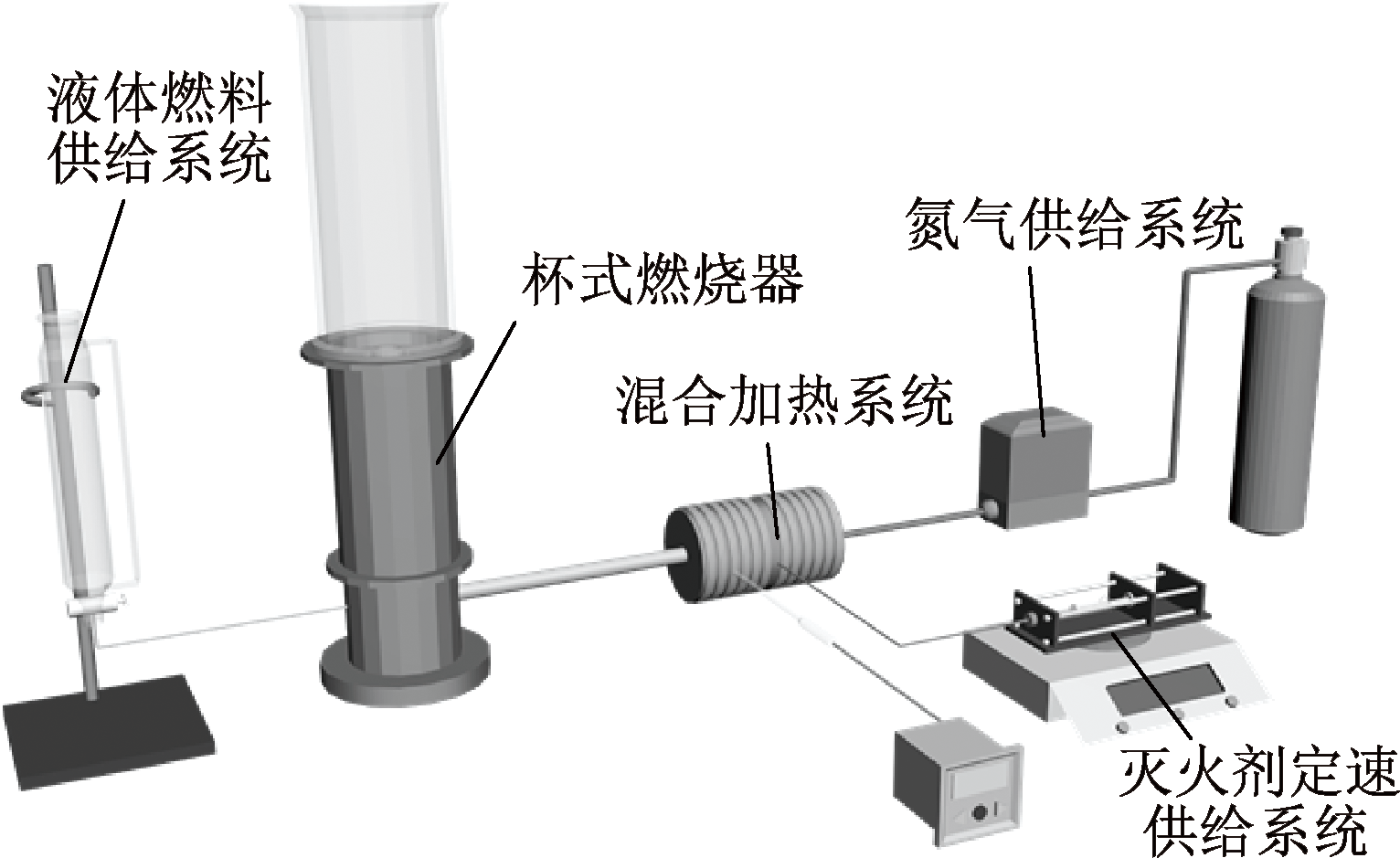 液体燃料供给系统

杯式燃烧器

氮气供给系统

混合加热系统

灭火剂定速供给系统