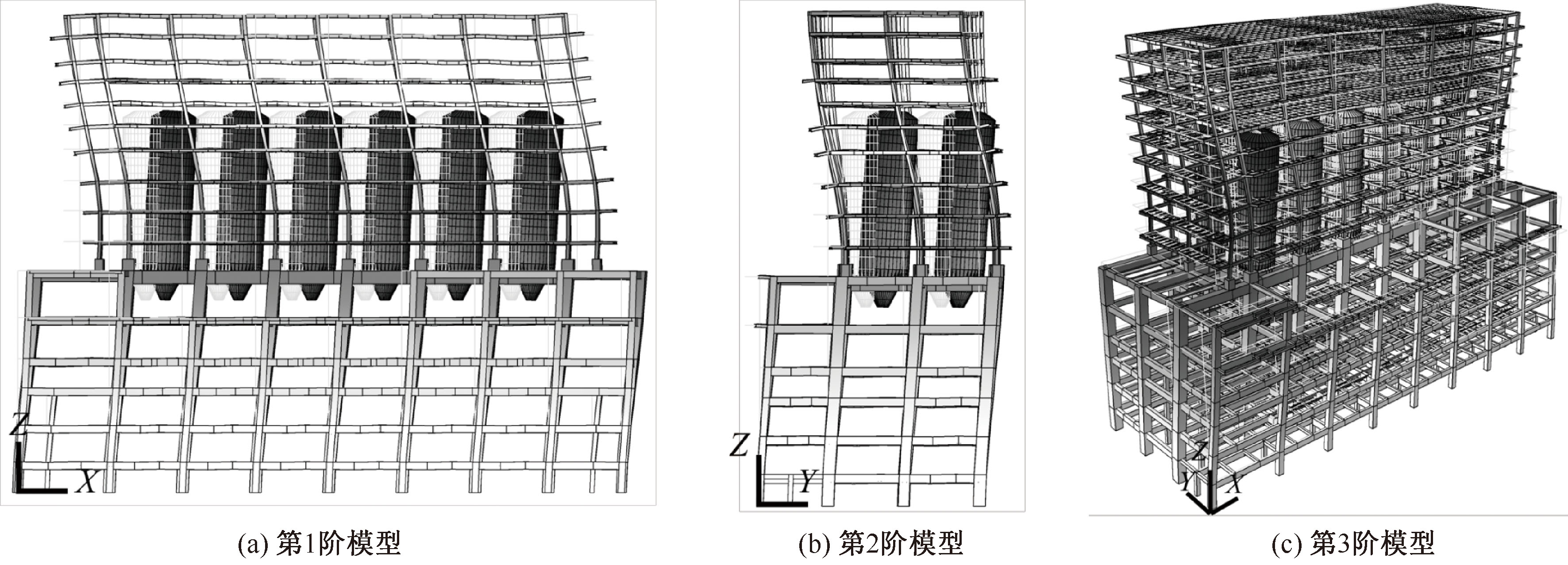 Z
X
(a) 第1阶模型

Z
Y
(b) 第2阶模型

Z
Y
X
(c) 第3阶模型