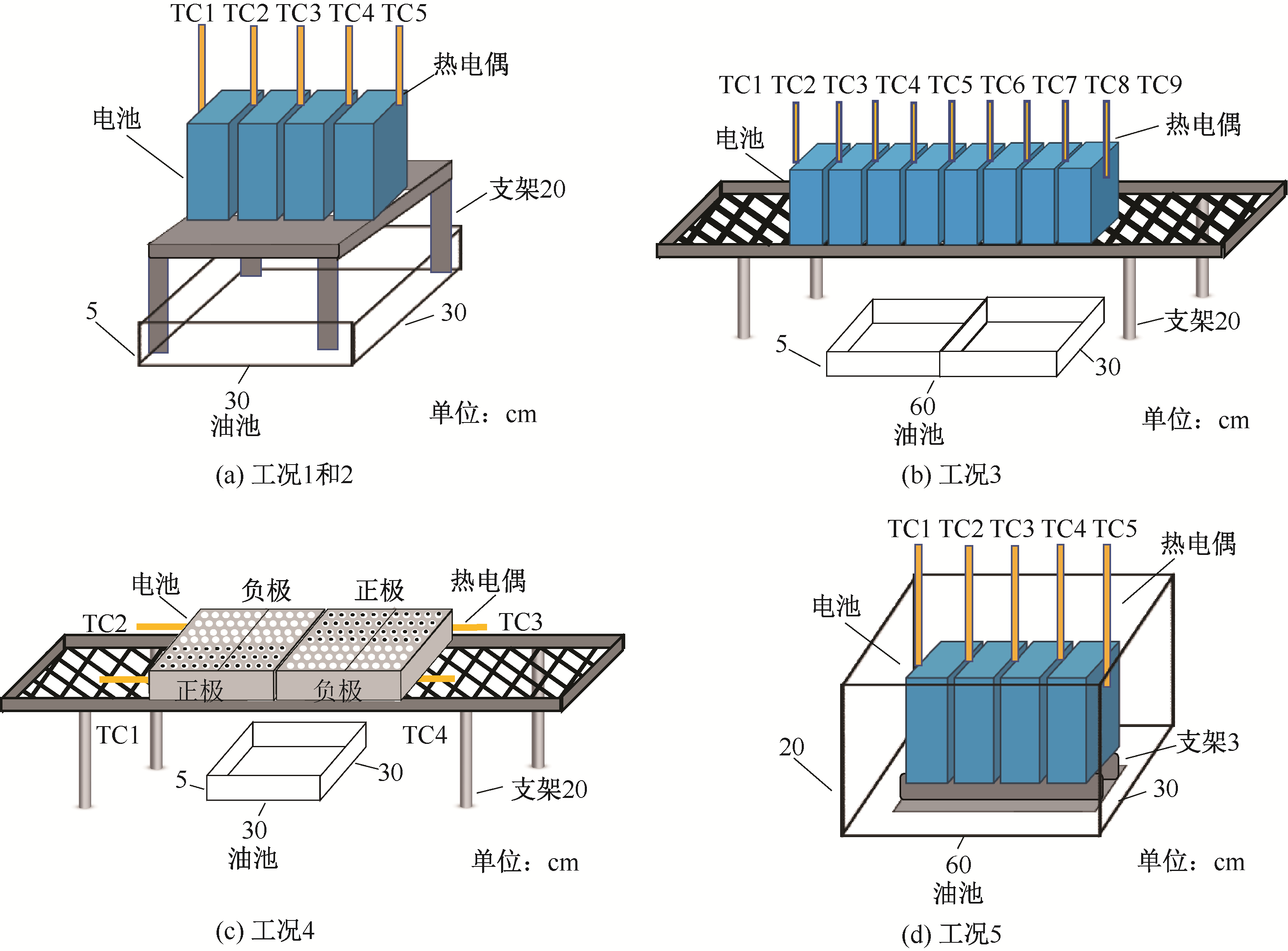 TC1 TC2 TC3 TC4 TC5
热电偶
电池
支架20
5
30
30
油池
单位：cm
(a) 工况1和2

TC1 TC2 TC3 TC4 TC5 TC6 TC7 TC8 TC9
电池
热电偶
支架20
5
30
60
油池
单位：cm
(b) 工况3

电池
负极
正极
热电偶
TC2
TC3
正极
负极
TC1
TC4
5
30
支架20
30
油池
单位：cm
(c) 工况4

TC1 TC2 TC3 TC4 TC5
热电偶
电池
20
支架3
30
60
油池
单位：cm
(d) 工况5