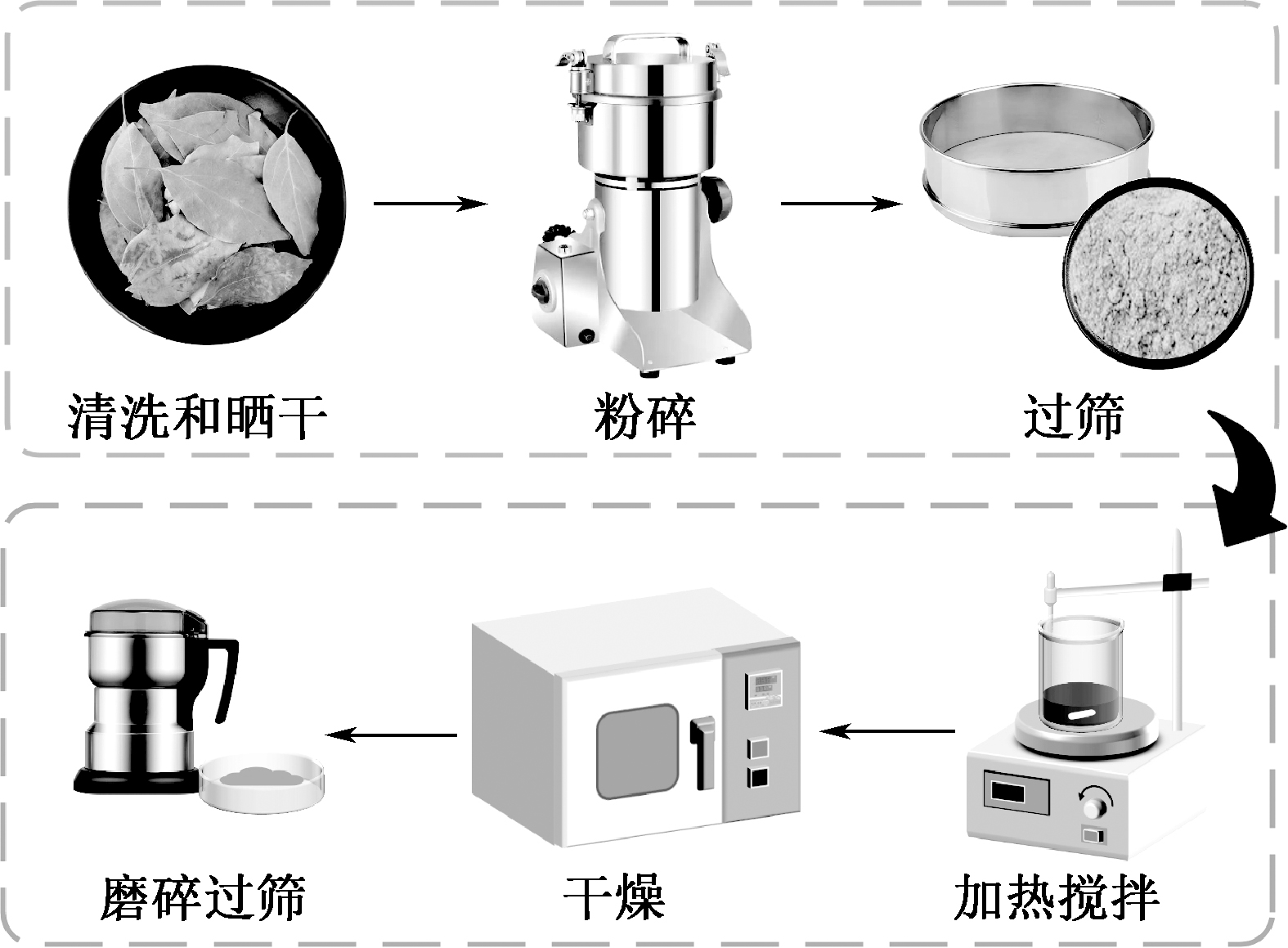 清洗和晒干

粉碎

过筛

加热搅拌

干燥

磨碎过筛