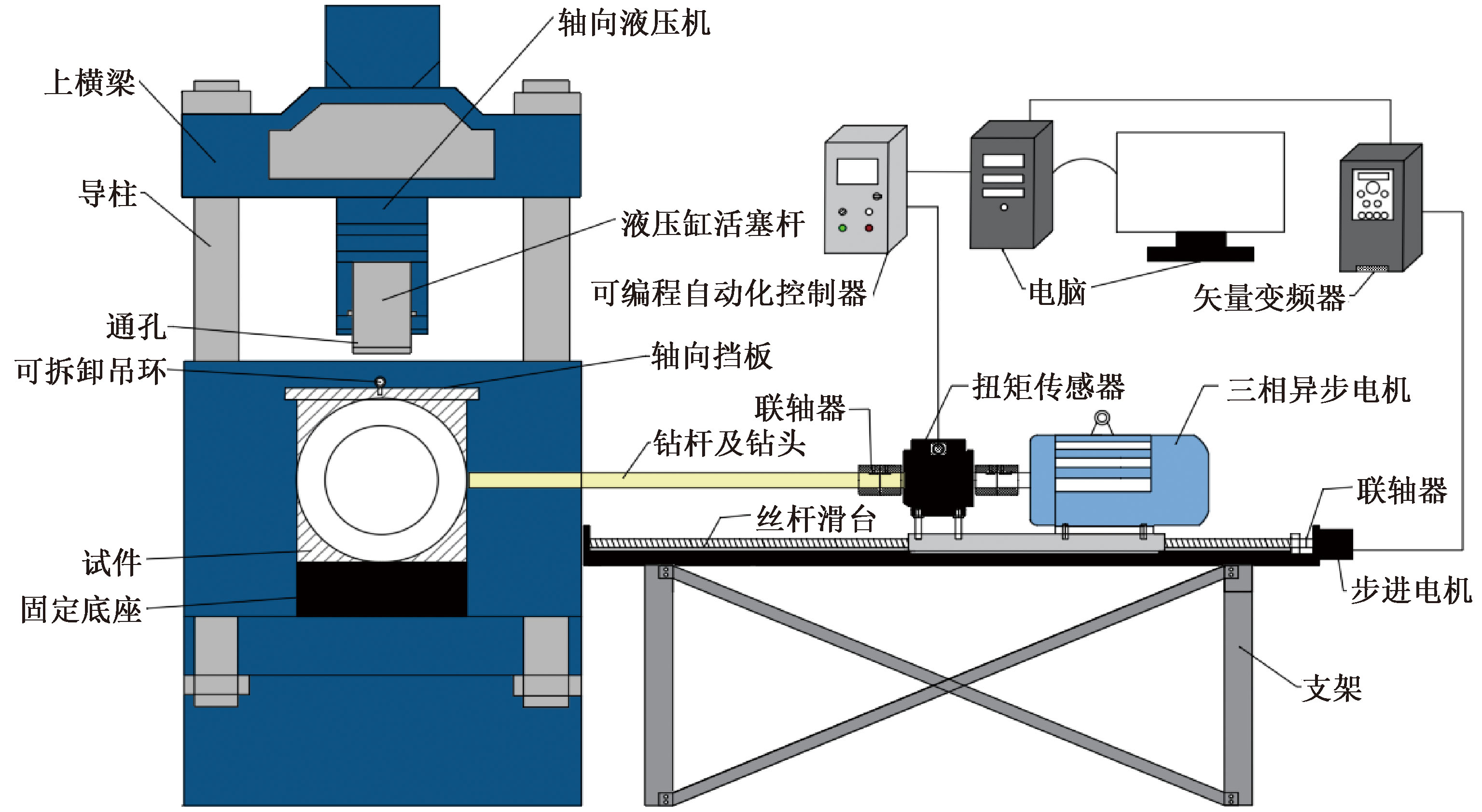 轴向液压机
上横梁
导柱
液压缸活塞杆
可编程自动化控制器
电脑
矢量变频器
通孔
可拆卸吊环
轴向挡板
扭矩传感器
三相异步电机
联轴器
钻杆及钻头
联轴器
丝杆滑台
试件
固定底座
步进电机
支架