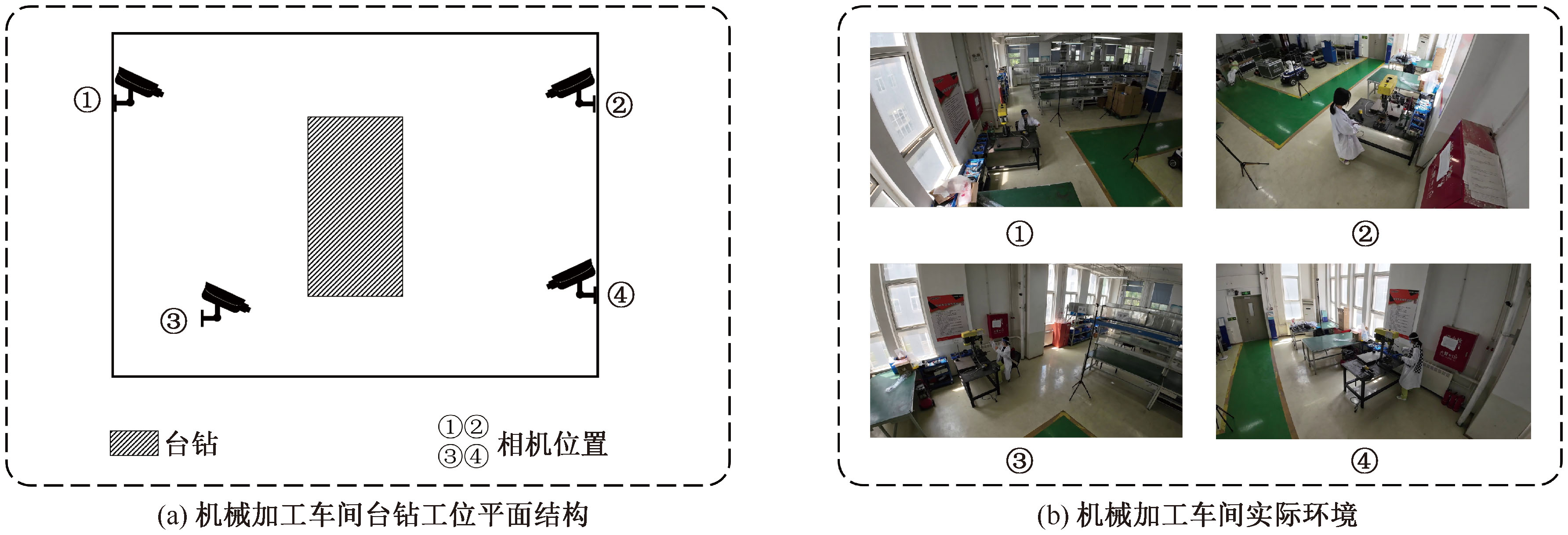 ①

②

③

④

台钻

①②
③④ 相机位置

(a) 机械加工车间台钻工位平面结构

①

②

③

④

(b) 机械加工车间实际环境