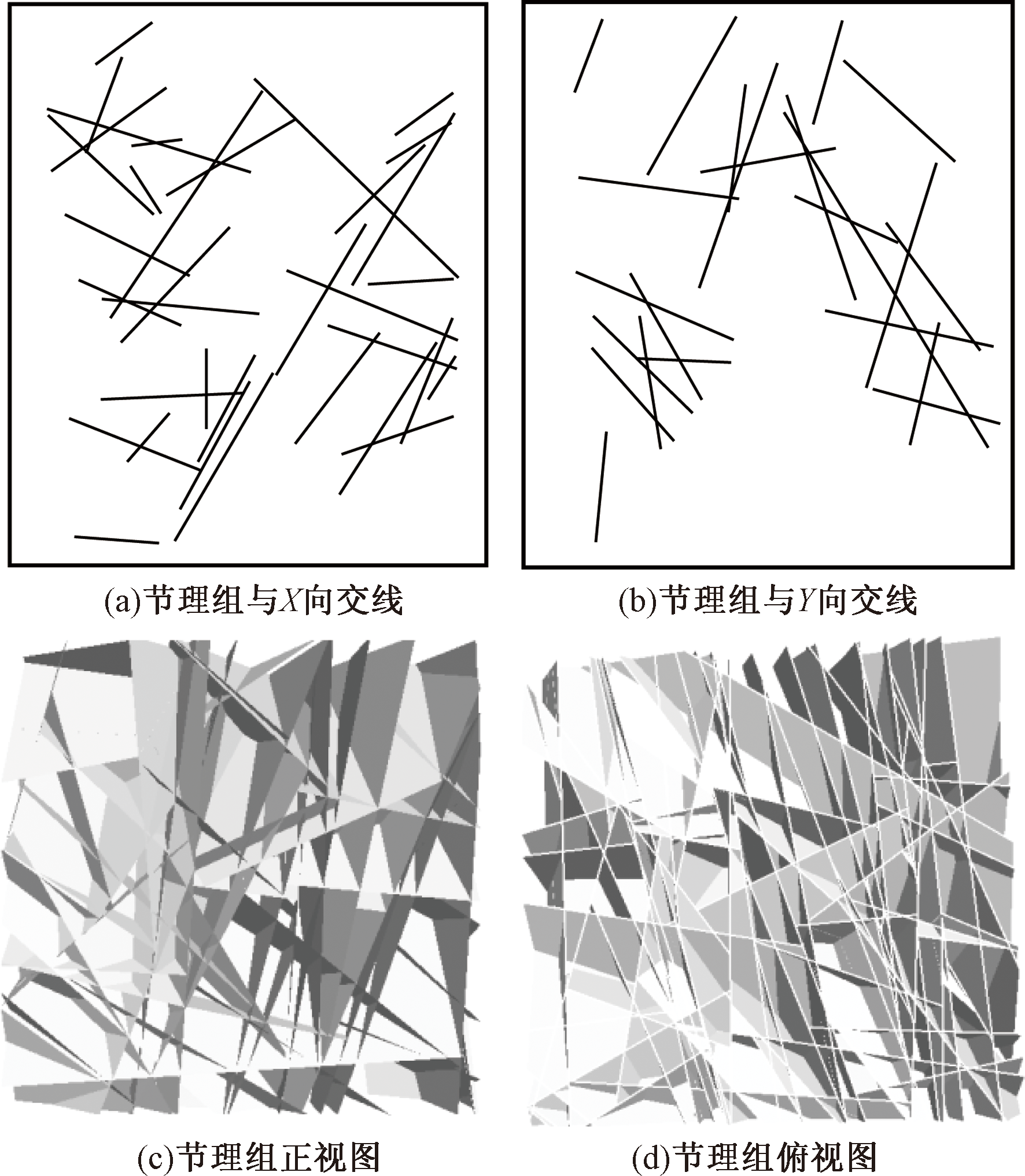 (a)节理组与$X$向交线

(b)节理组与$Y$向交线

(c)节理组正视图

(d)节理组俯视图