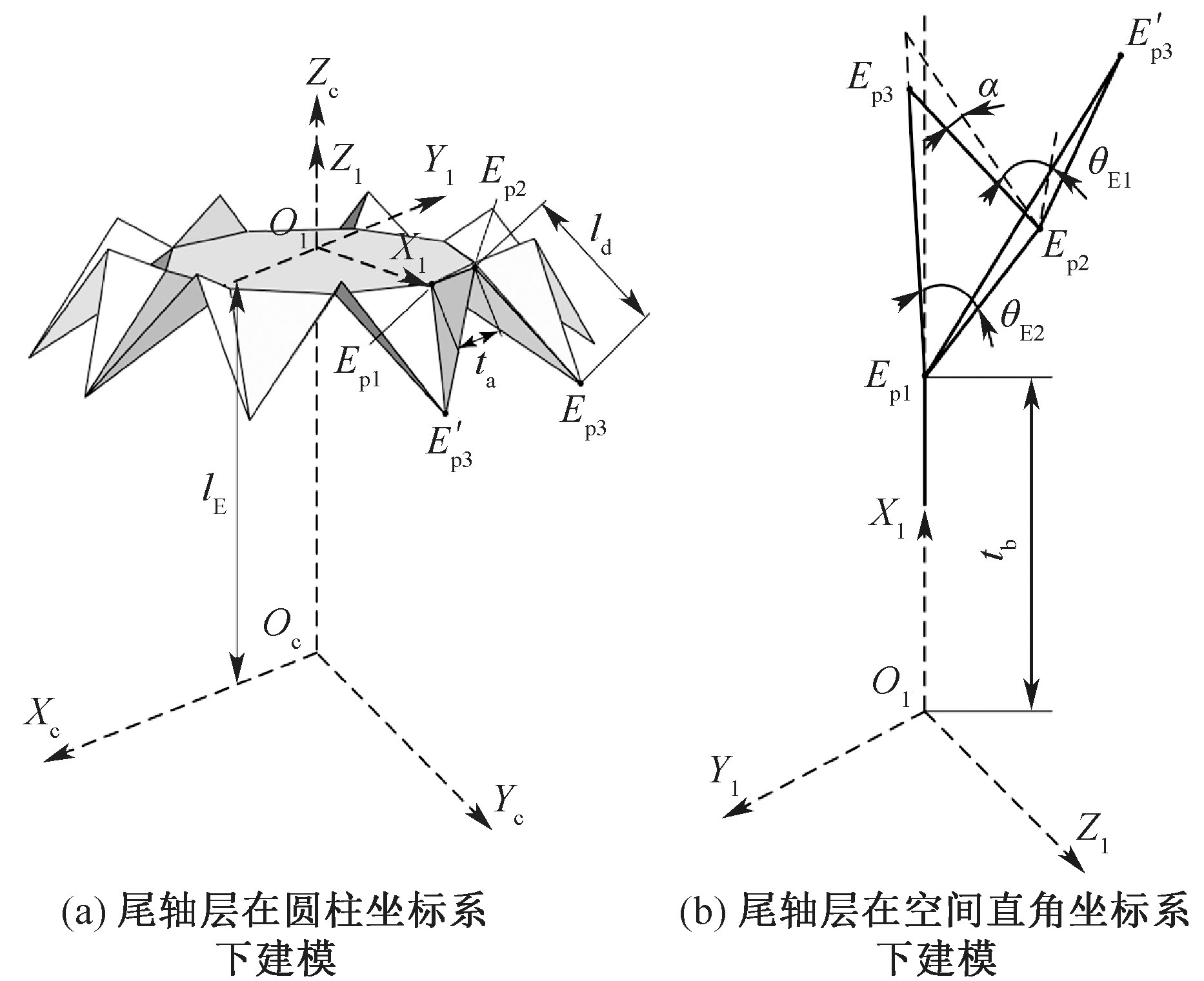 $Z_c$
$Z_1$
$Y_1$
$E_{p2}$
$O_1$
$X_1$
$l_d$
$E_{p1}$
$t_a$
$E'_{p3}$
$E_{p3}$
$l_E$
$O_c$
$X_c$
$Y_c$

(a) 尾轴层在圆柱坐标系下建模

$E'_{p3}$
$E_{p3}$
$\alpha$
$\theta_{E1}$
$E_{p2}$
$\theta_{E2}$
$E_{p1}$
$X_1$
$t_b$
$O_1$
$Y_1$
$Z_1$

(b) 尾轴层在空间直角坐标系下建模