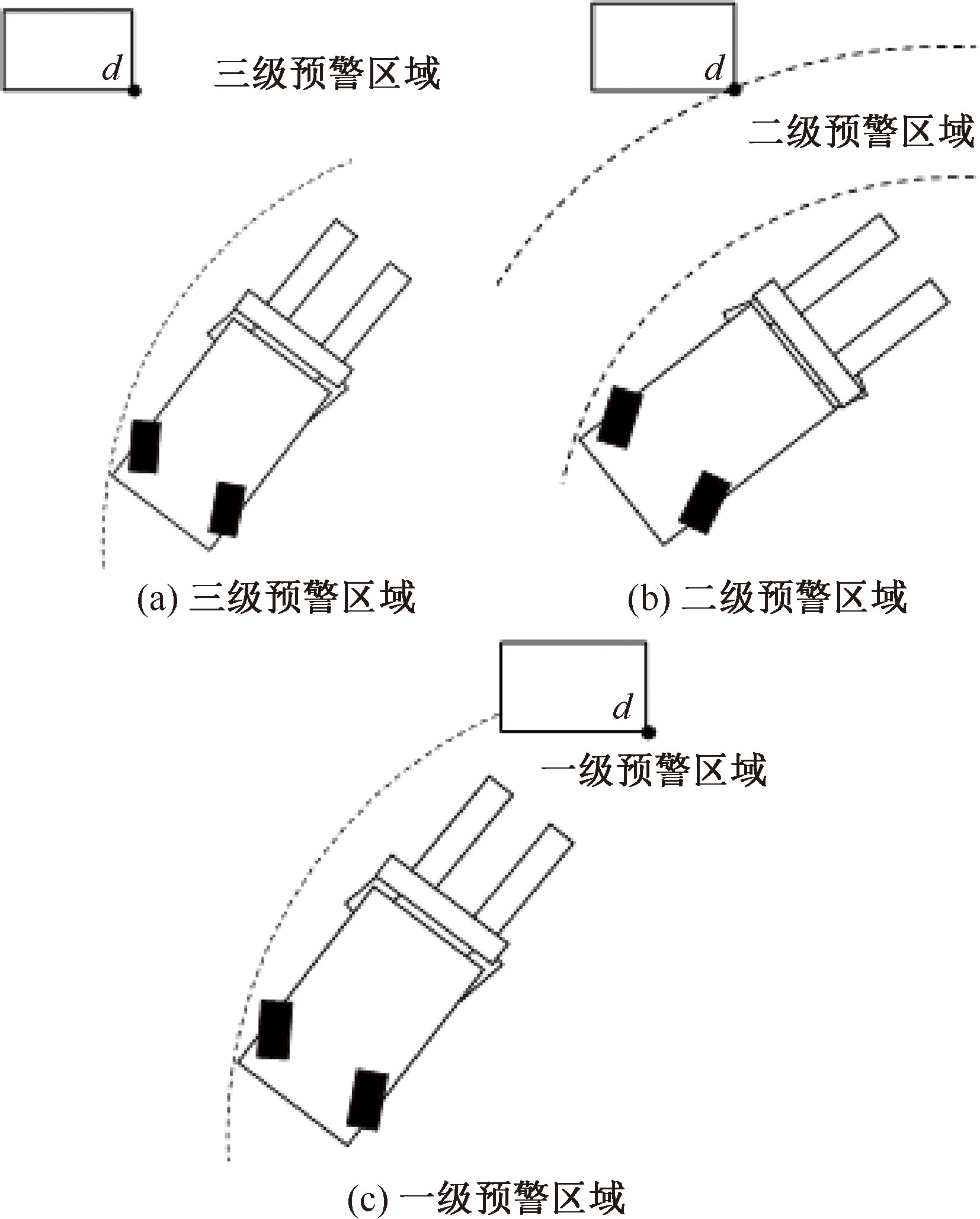 $d$

三级预警区域

$d$

二级预警区域

(a) 三级预警区域

(b) 二级预警区域

$d$

一级预警区域

(c) 一级预警区域